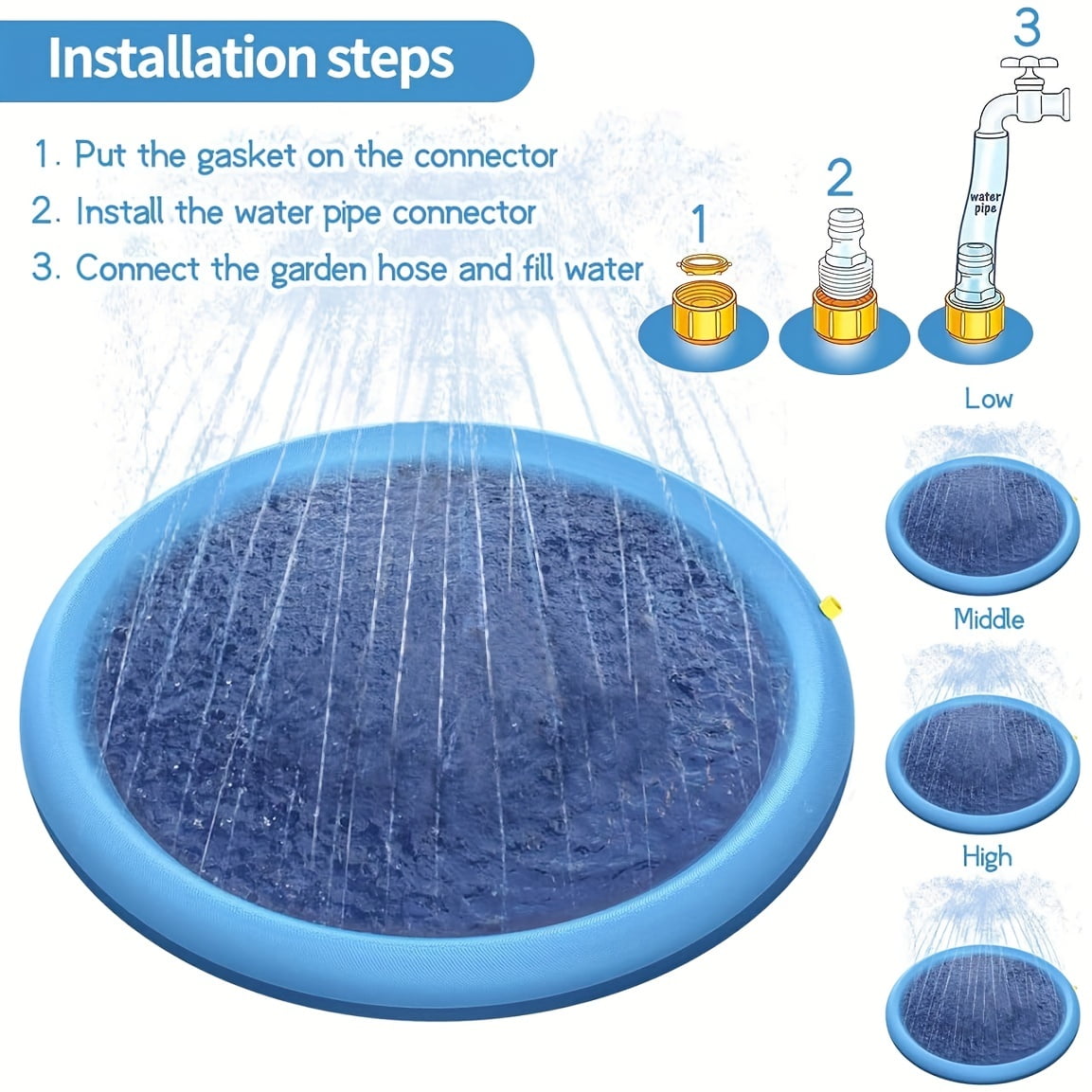 Installation steps

1. Put the gasket on the connector
2. Install the water pipe connector
3. Connect the garden hose and fill water

1

2

3

water pipe

Low

Middle

High